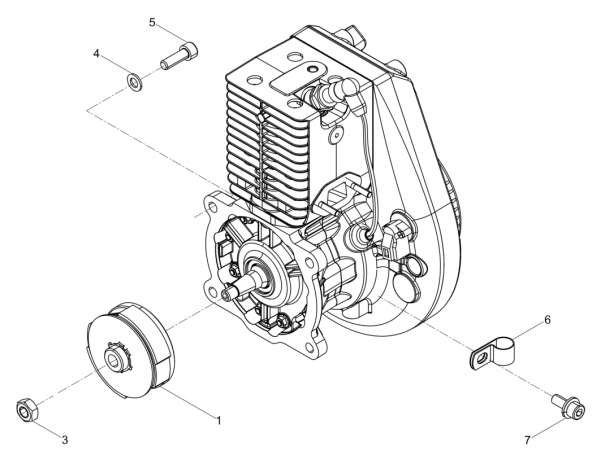 5
4
6
1
3
7