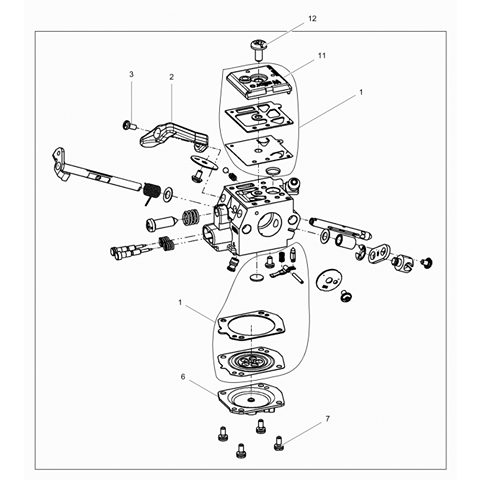 12
11
3
2
1
1
6
7