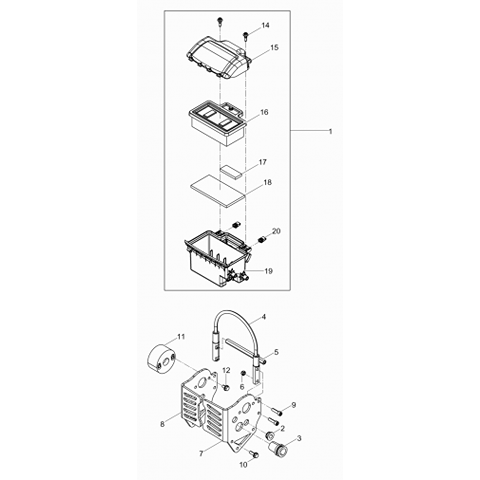 14
15
16
1
17
18
20
19
4
11
5
12
6
9
8
2
3
7
10