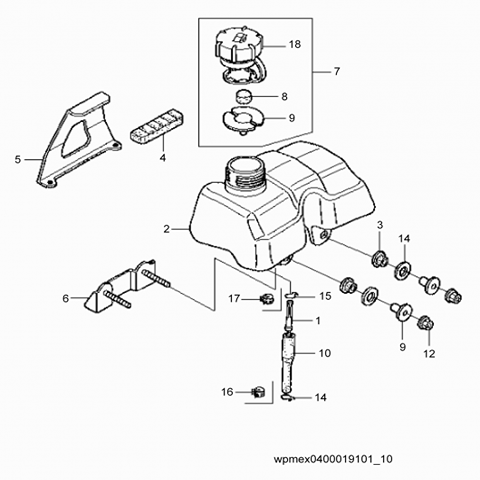 18
7
8
9
5
4
2
3
14
6
17
15
1
9
12
10
16
14
wpmex0400019101_10