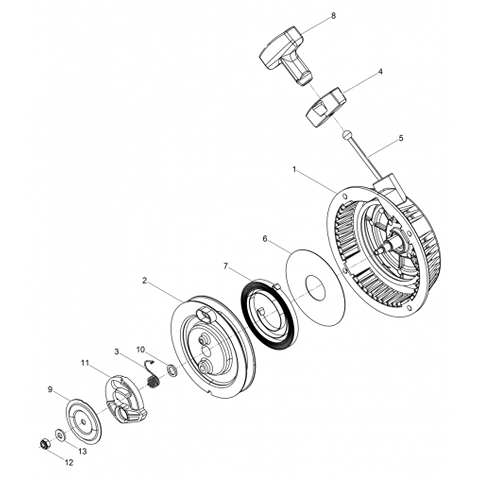 8
4
5
1
6
7
2
3
10
11
9
13
12