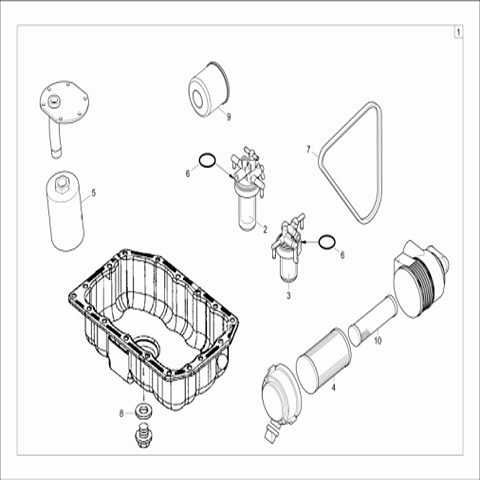 1

9

7

6

5

2

6

3

10

4

8