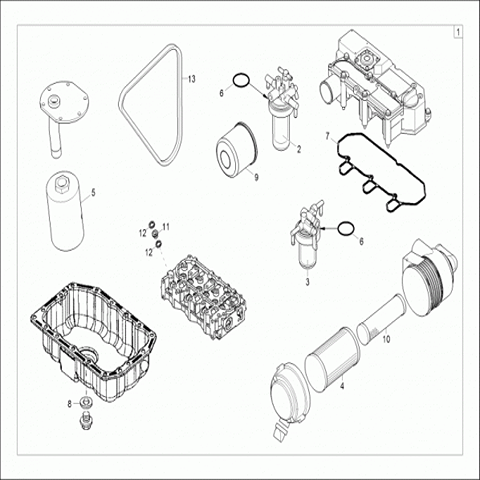 1
13
6
2
7
9
5
12
11
12
6
3
10
4
8