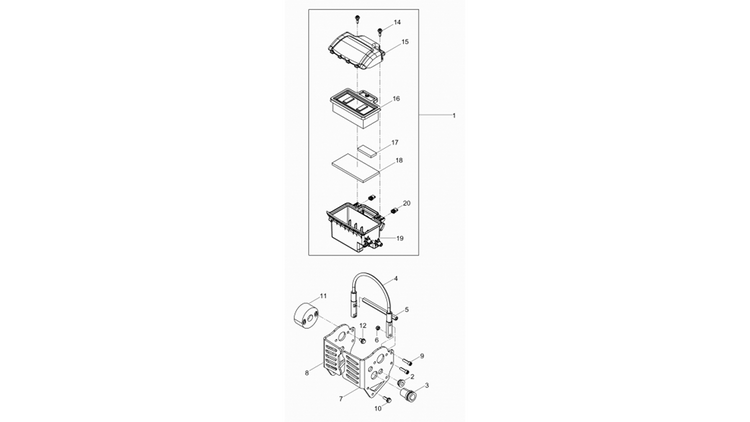 14
15
16
1
17
18
20
19
4
11
5
12
6
9
8
2
3
7
10