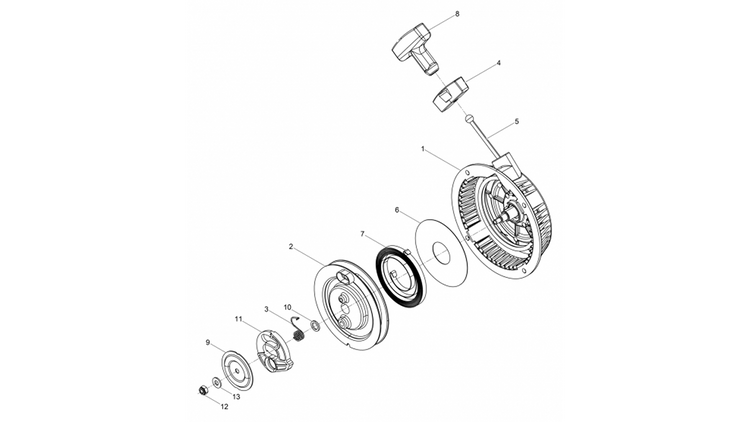 8
4
5
1
6
7
2
3
10
11
9
13
12