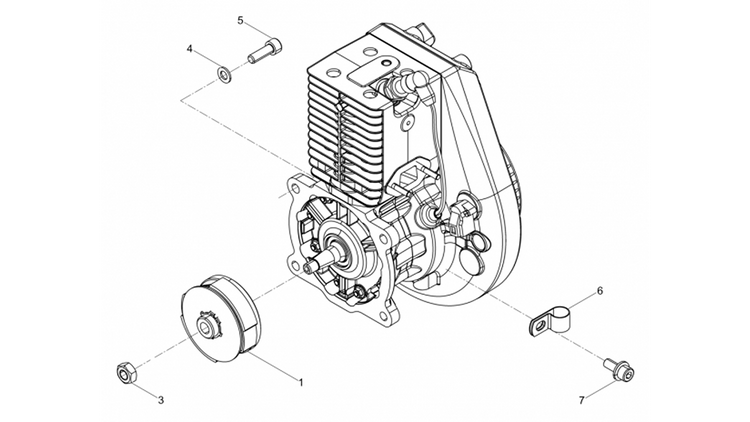 5
4
6
1
3
7