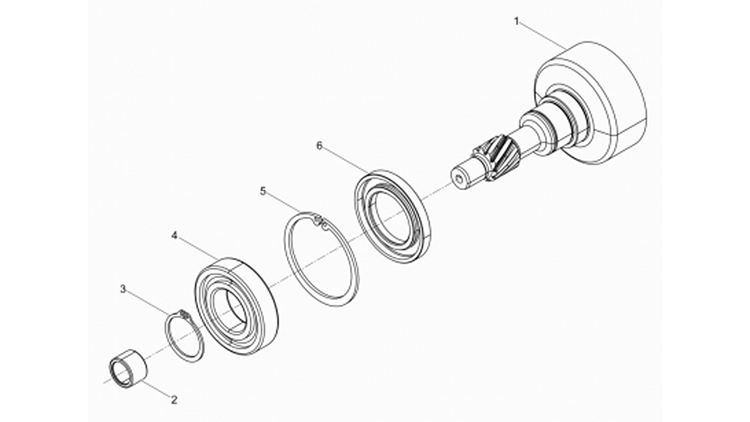 1
6
5
4
3
2